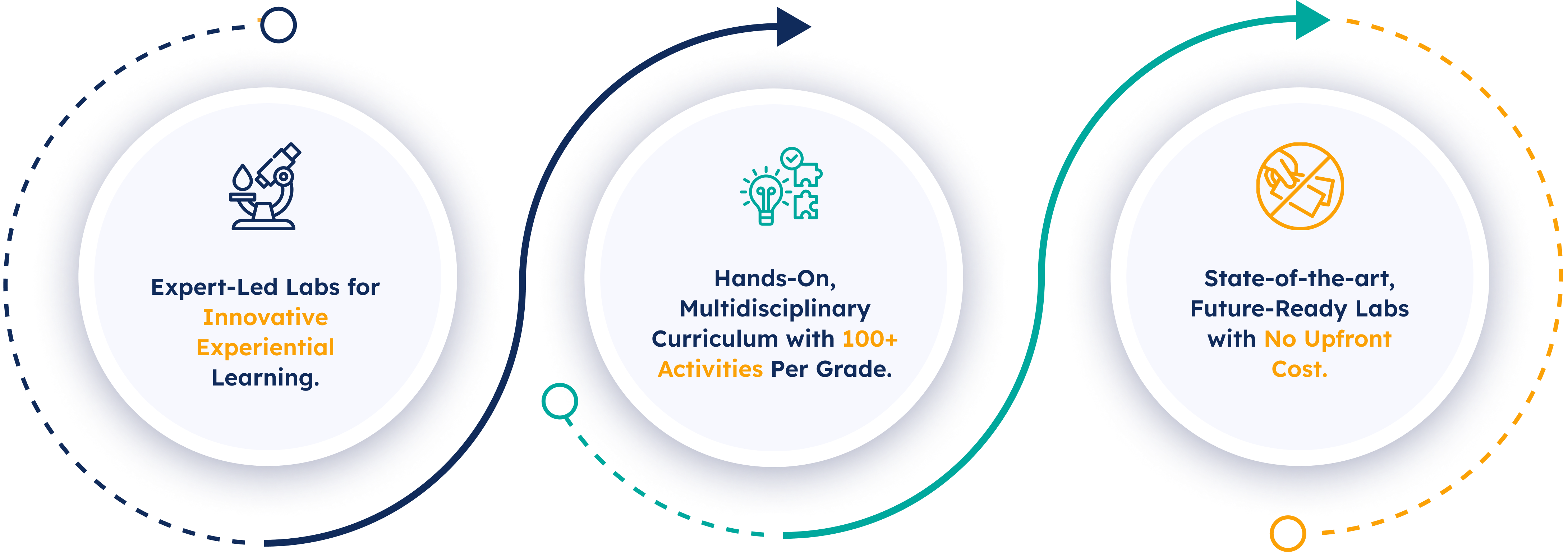 Expert-Led Labs for Innovative Experiential Learning.

Hands-On, Multidisciplinary Curriculum with 100+ Activities Per Grade.

State-of-the-art, Future-Ready Labs with No Upfront Cost.